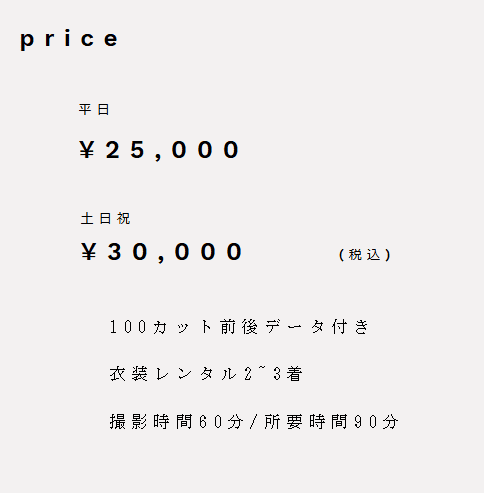 price

平日

¥25,000

土日祝

¥30,000　(税込)

100カット前後データ付き

衣装レンタル2~3着

撮影時間60分/所要時間90分