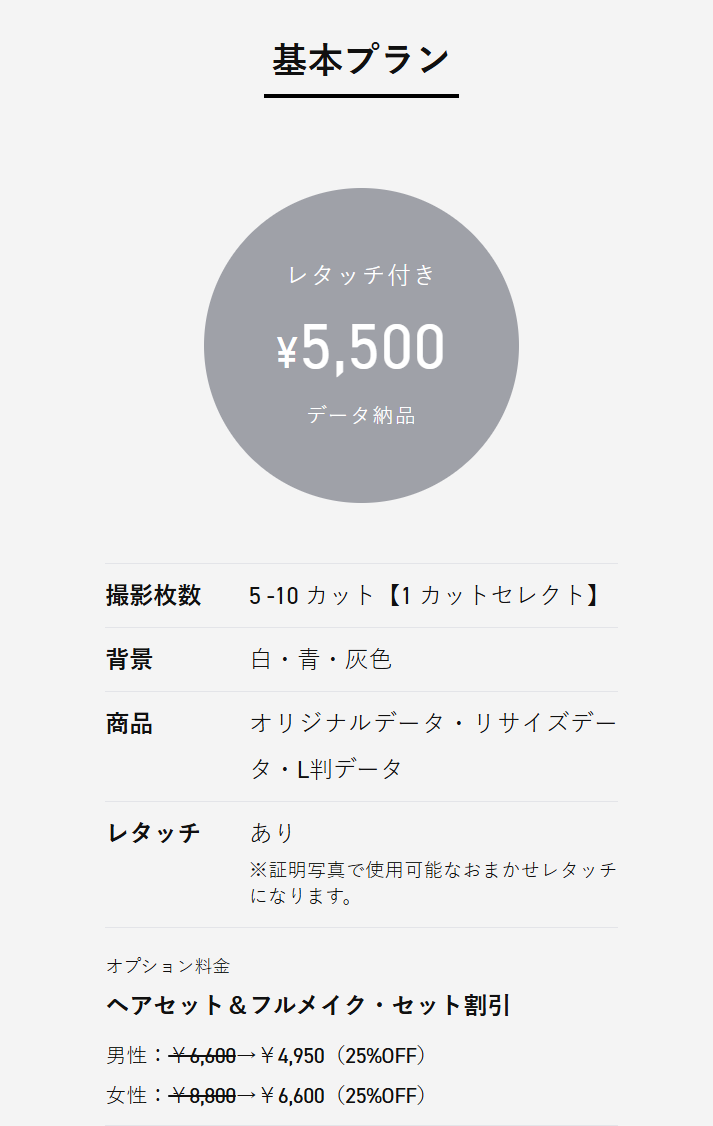 基本プラン

レタッチ付き

¥5,500

データ納品

| 撮影枚数 | 5 -10 カット【1 カットセレクト】 |
|---|---|
| 背景 | 白・青・灰色 |
| 商品 | オリジナルデータ・リサイズデータ・L判データ |
| レタッチ | あり ※証明写真で使用可能なおまかせレタッチになります。 |

オプション料金

ヘアセット＆フルメイク・セット割引

男性：￥6,600→￥4,950（25%OFF）

女性：￥8,800→￥6,600（25%OFF）