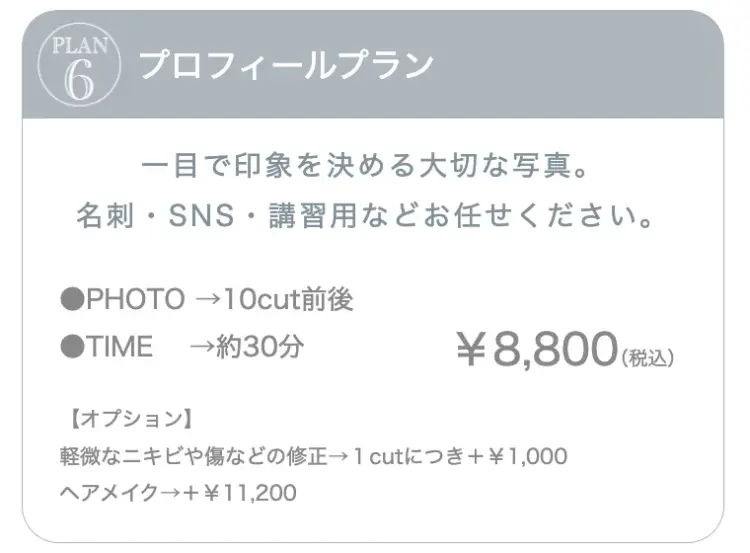 PLAN 6 プロフィールプラン

一目で印象を決める大切な写真。
名刺・SNS・講習用などお任せください。

●PHOTO →10cut前後
●TIME →約30分

￥8,800(税込)

【オプション】
軽微なニキビや傷などの修正→１cutにつき＋￥1,000
ヘアメイク→＋￥11,200